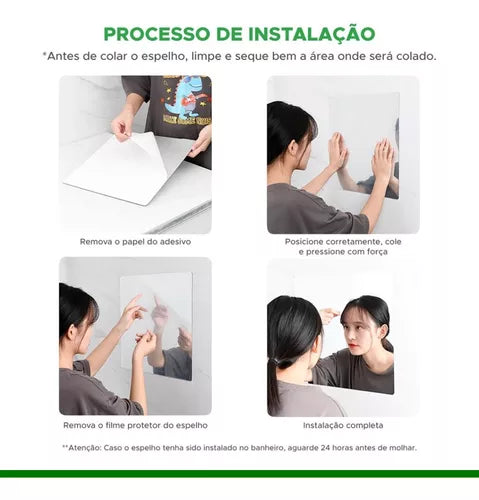 PROCESSO DE INSTALAÇÃO
*Antes de colar o espelho, limpe e seque bem a área onde será colado.

Remova o papel do adesivo

Posicione corretamente, cole e pressione com força

Remova o filme protetor do espelho

Instalação completa

**Atenção: Caso o espelho tenha sido instalado no banheiro, aguarde 24 horas antes de molhar.