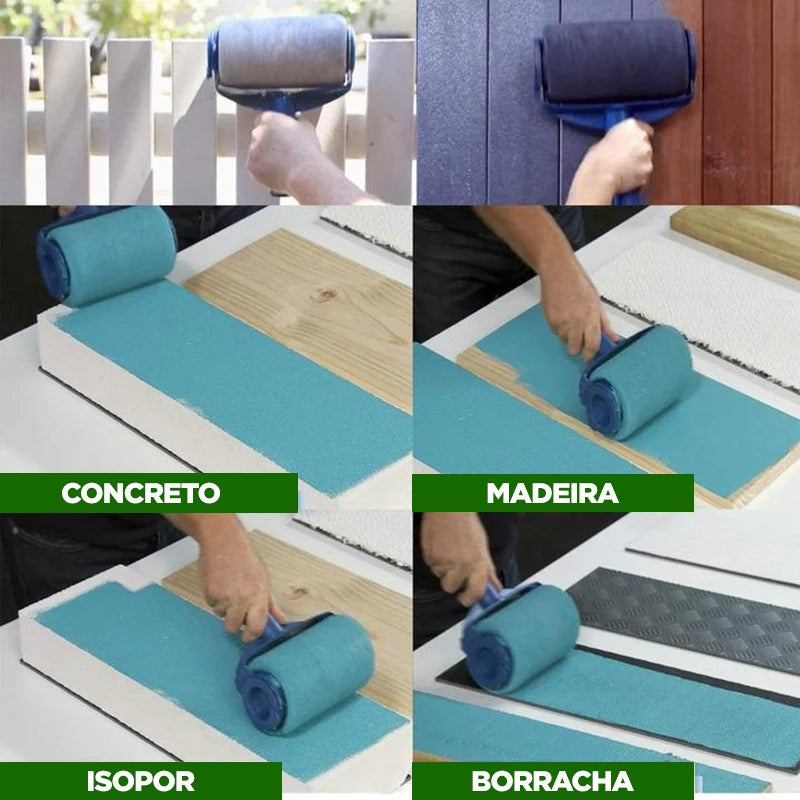 CONCRETO

MADEIRA

ISOPOR

BORRACHA