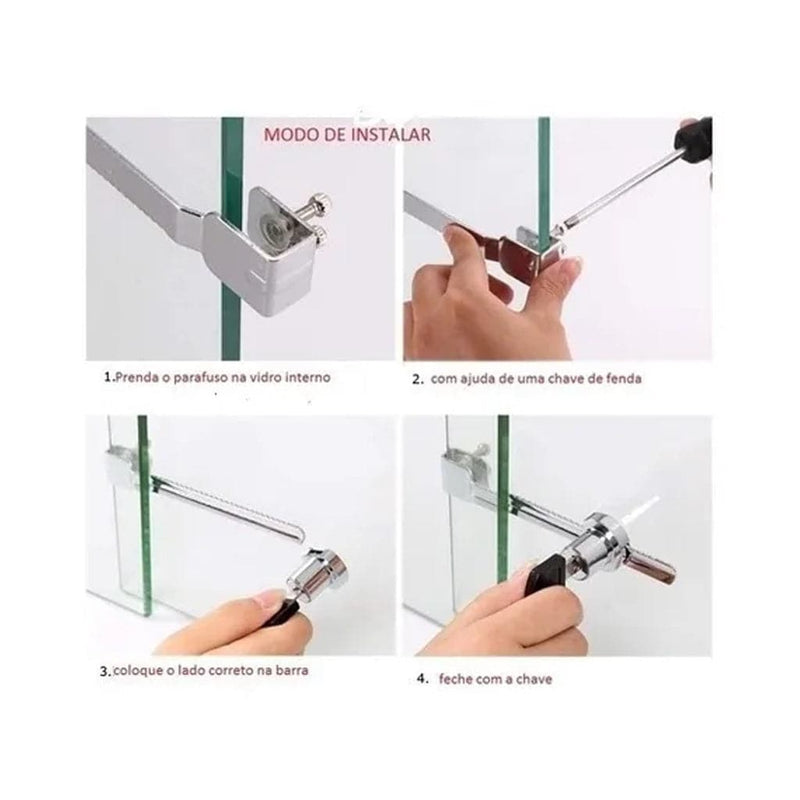 MODO DE INSTALAR

1.Prenda o parafuso na vidro interno

2. com ajuda de uma chave de fenda

3.coloque o lado correto na barra

4. feche com a chave