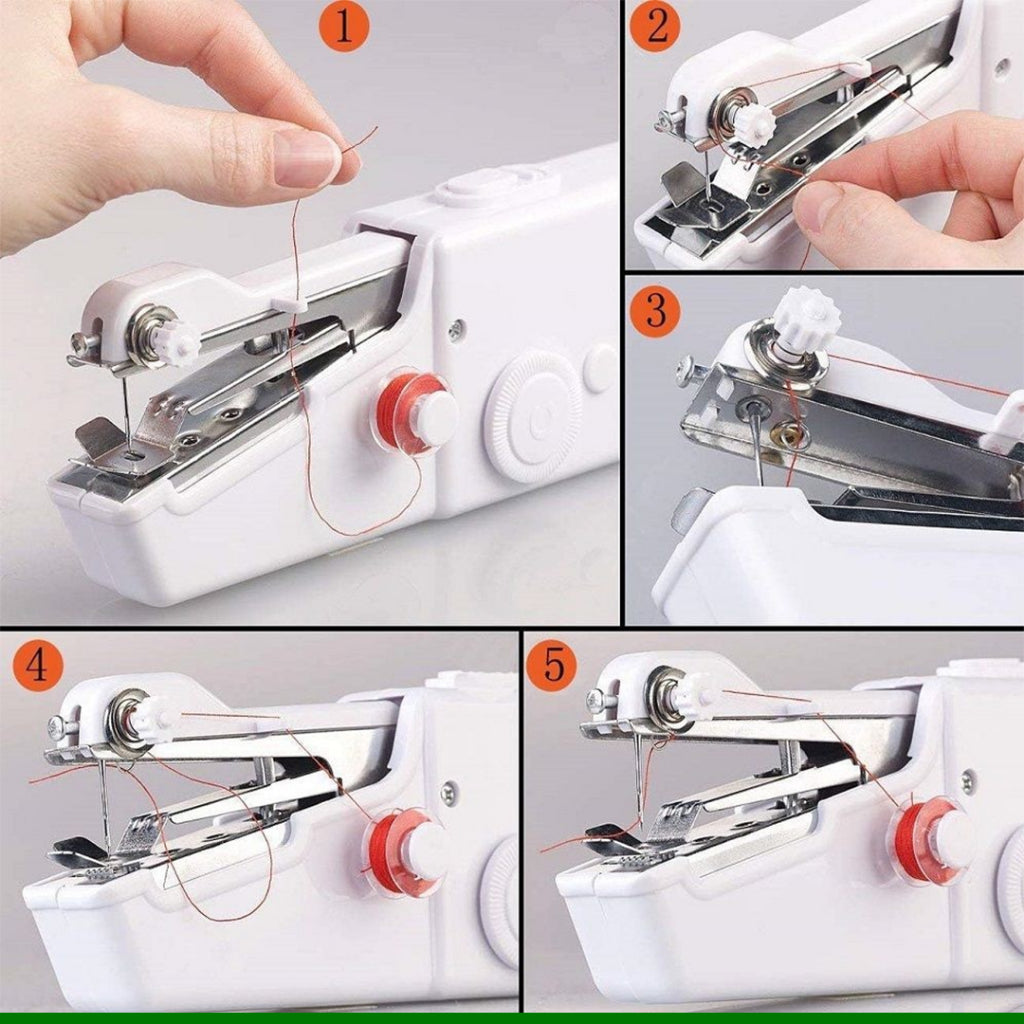 1

2

3

4

5