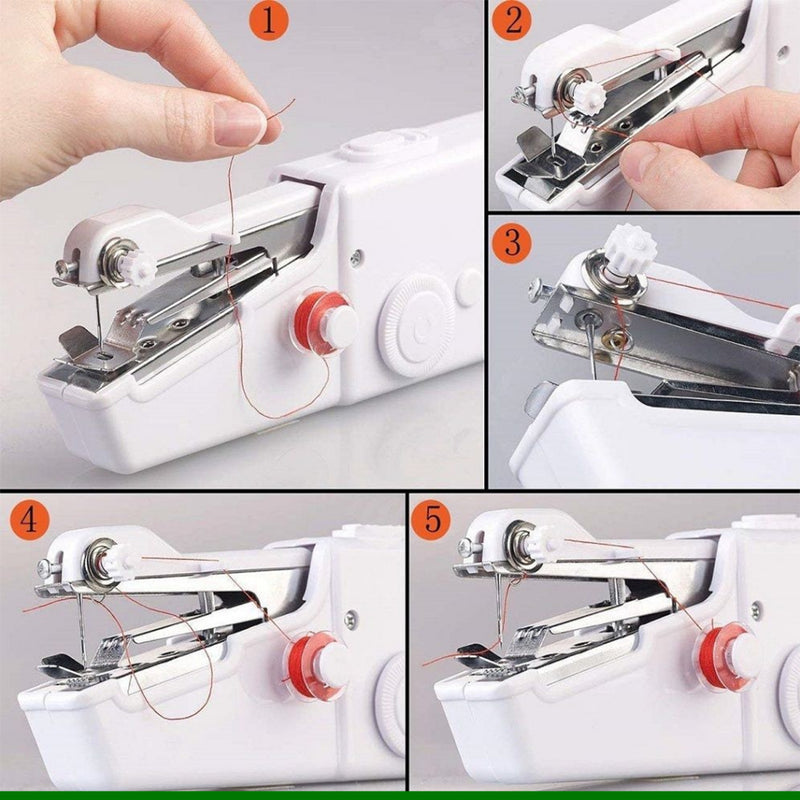 1

2

3

4

5